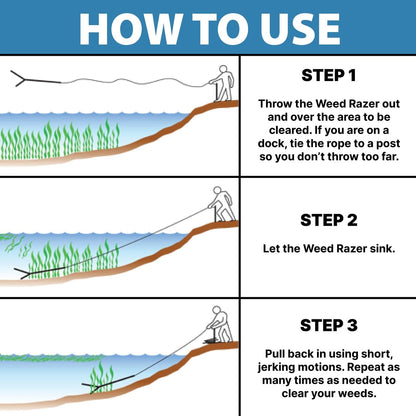 HOW TO USE

STEP 1

Throw the Weed Razer out and over the area to be cleared. If you are on a dock, tie the rope to a post so you don't throw too far.

STEP 2

Let the Weed Razer sink.

STEP 3

Pull back in using short, jerking motions. Repeat as many times as needed to clear your weeds.