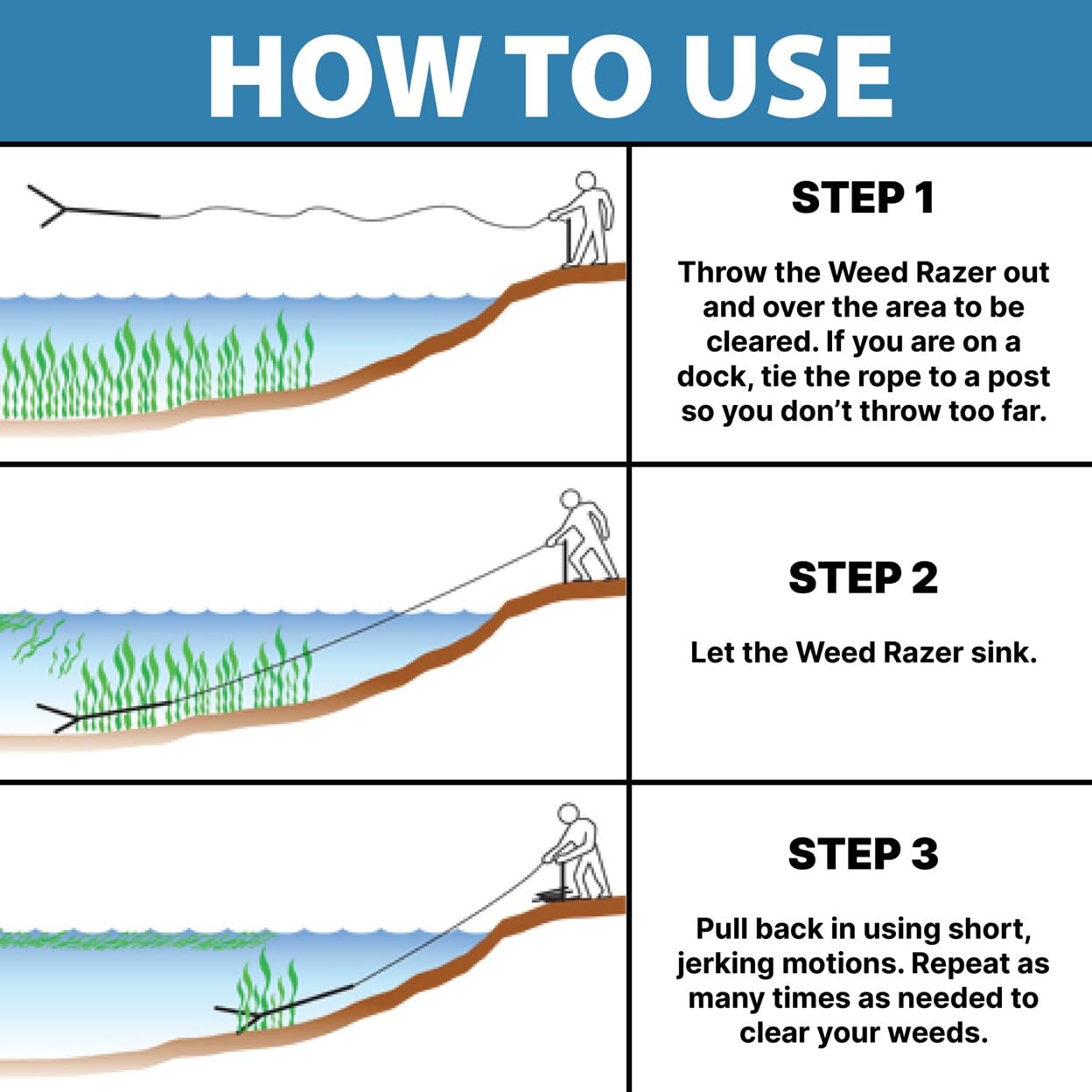 HOW TO USE

STEP 1

Throw the Weed Razer out and over the area to be cleared. If you are on a dock, tie the rope to a post so you don't throw too far.

STEP 2

Let the Weed Razer sink.

STEP 3

Pull back in using short, jerking motions. Repeat as many times as needed to clear your weeds.